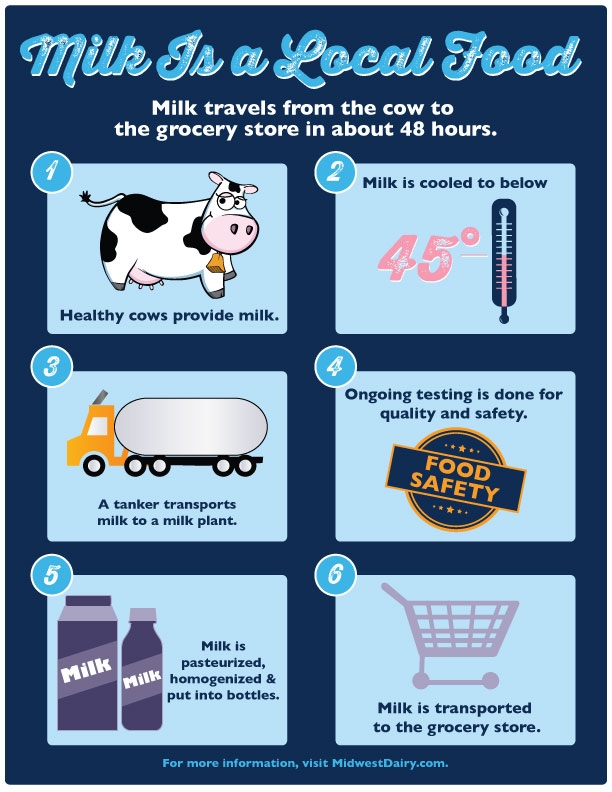 Milk Is a Local Food

Milk travels from the cow to the grocery store in about 48 hours.

1

Healthy cows provide milk.

2

Milk is cooled to below

45°

3

A tanker transports milk to a milk plant.

4

Ongoing testing is done for quality and safety.

FOOD SAFETY

5

Milk

Milk

Milk is pasteurized, homogenized & put into bottles.

6

Milk is transported to the grocery store.

For more information, visit MidwestDairy.com.