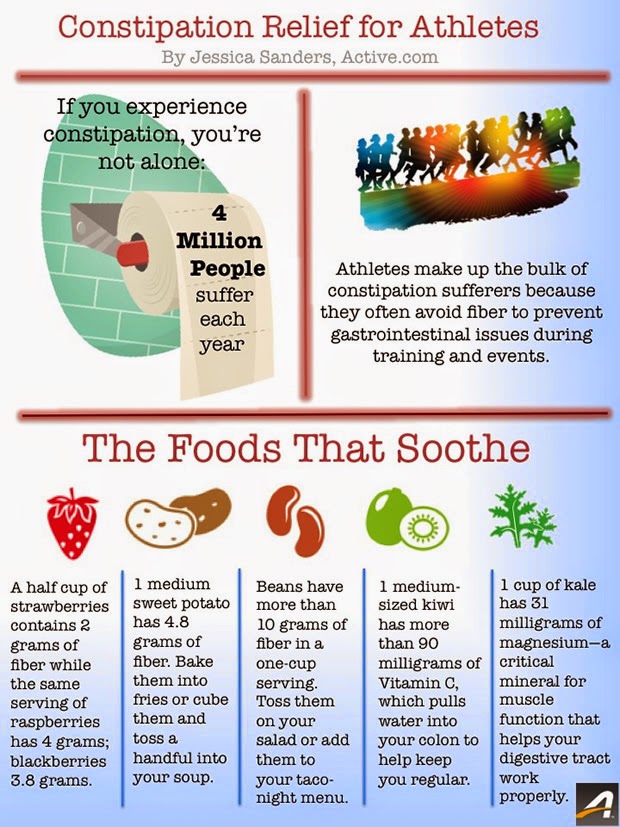 Constipation Relief for Athletes
By Jessica Sanders, Active.com

If you experience constipation, you're not alone:

4 Million People suffer each year

Athletes make up the bulk of constipation sufferers because they often avoid fiber to prevent gastrointestinal issues during training and events.

The Foods That Soothe

A half cup of strawberries contains 2 grams of fiber while the same serving of raspberries has 4 grams; blackberries 3.8 grams.

1 medium sweet potato has 4.8 grams of fiber. Bake them into fries or cube them and toss a handful into your soup.

Beans have more than 10 grams of fiber in a one-cup serving. Toss them on your salad or add them to your taco-night menu.

1 medium-sized kiwi has more than 90 milligrams of Vitamin C, which pulls water into your colon to help keep you regular.

1 cup of kale has 31 milligrams of magnesium—a critical mineral for muscle function that helps your digestive tract work properly.

A