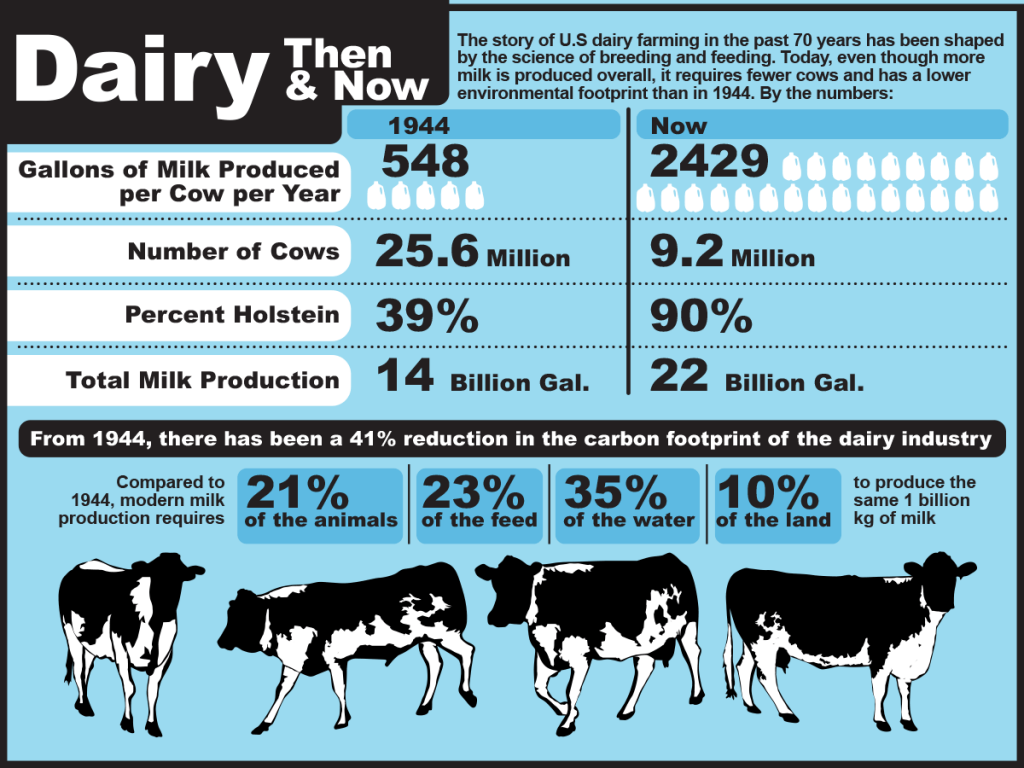 Dairy Then & Now

The story of U.S dairy farming in the past 70 years has been shaped by the science of breeding and feeding. Today, even though more milk is produced overall, it requires fewer cows and has a lower environmental footprint than in 1944. By the numbers:

| | 1944 | Now |
|---|---|---|
| Gallons of Milk Produced per Cow per Year | 548 | 2429 |
| Number of Cows | 25.6 Million | 9.2 Million |
| Percent Holstein | 39% | 90% |
| Total Milk Production | 14 Billion Gal. | 22 Billion Gal. |

From 1944, there has been a 41% reduction in the carbon footprint of the dairy industry

Compared to 1944, modern milk production requires

21% of the animals

23% of the feed

35% of the water

10% of the land

to produce the same 1 billion kg of milk