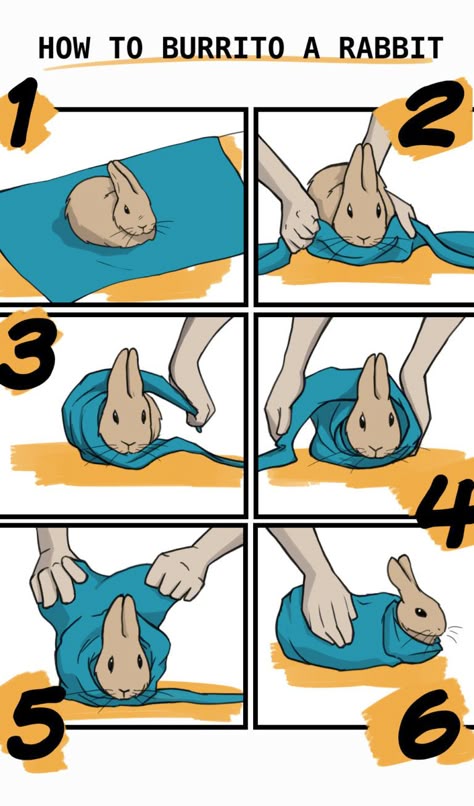 HOW TO BURRITO A RABBIT

1

2

3

4

5

6