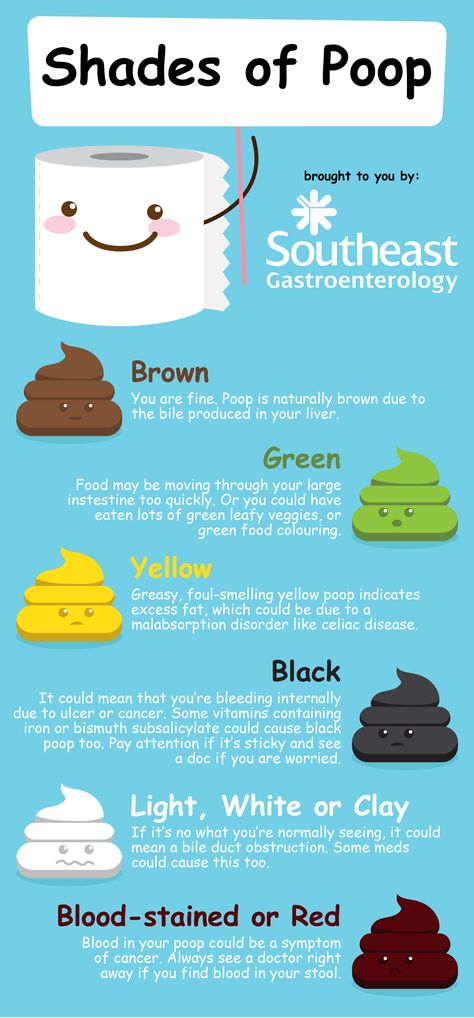 Shades of Poop

brought to you by:

Southeast
Gastroenterology

Brown

You are fine. Poop is naturally brown due to the bile produced in your liver.

Green

Food may be moving through your large instestine too quickly. Or you could have eaten lots of green leafy veggies, or green food colouring.

Yellow

Greasy, foul-smelling yellow poop indicates excess fat, which could be due to a malabsorption disorder like celiac disease.

Black

It could mean that you're bleeding internally due to ulcer or cancer. Some vitamins containing iron or bismuth subsalicylate could cause black poop too. Pay attention if it's sticky and see a doc if you are worried.

Light, White or Clay

If it's no what you're normally seeing, it could mean a bile duct obstruction. Some meds could cause this too.

Blood-stained or Red

Blood in your poop could be a symptom of cancer. Always see a doctor right away if you find blood in your stool.