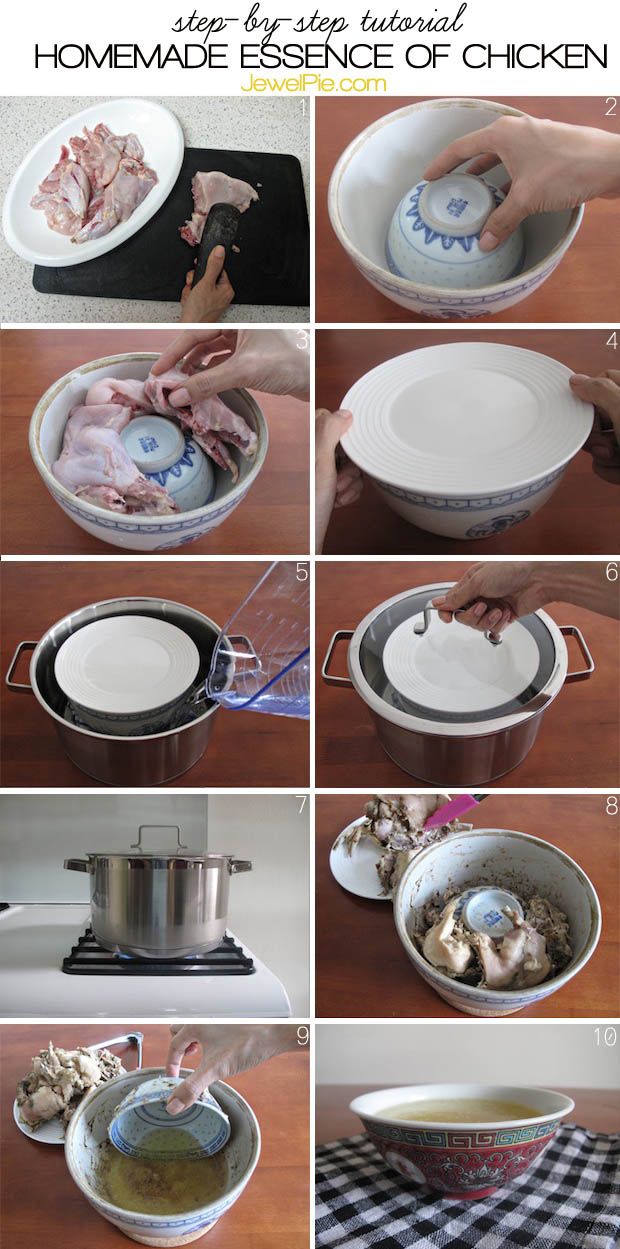 step-by-step tutorial
HOMEMADE ESSENCE OF CHICKEN
JewelPie.com

1
2
3
4
5
6
7
8
9
10