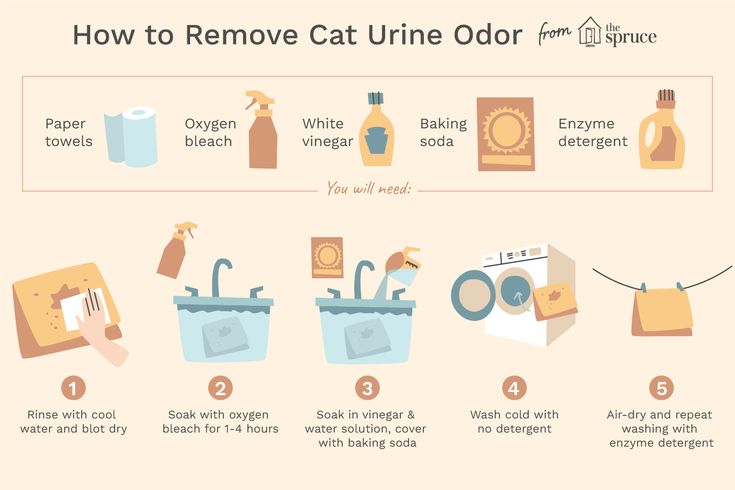 How to Remove Cat Urine Odor from the spruce

Paper towels

Oxygen bleach

White vinegar

Baking soda

Enzyme detergent

You will need:

1
Rinse with cool water and blot dry

2
Soak with oxygen bleach for 1-4 hours

3
Soak in vinegar & water solution, cover with baking soda

4
Wash cold with no detergent

5
Air-dry and repeat washing with enzyme detergent