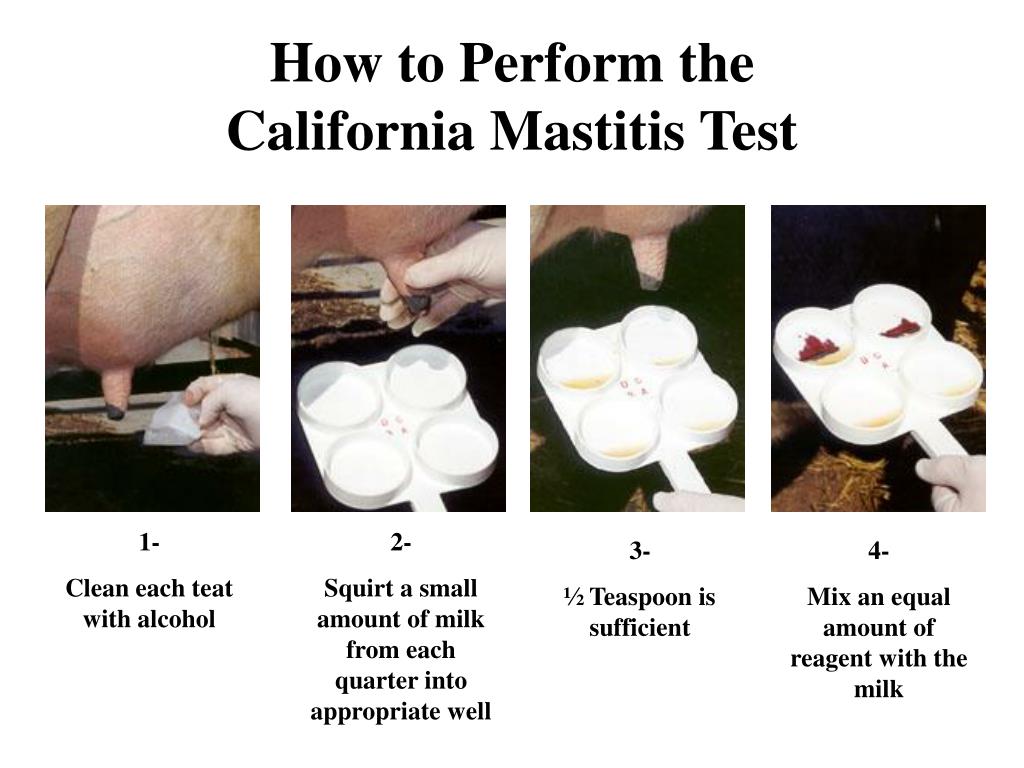 How to Perform the California Mastitis Test

1-
Clean each teat with alcohol

2-
Squirt a small amount of milk from each quarter into appropriate well

3-
½ Teaspoon is sufficient

4-
Mix an equal amount of reagent with the milk