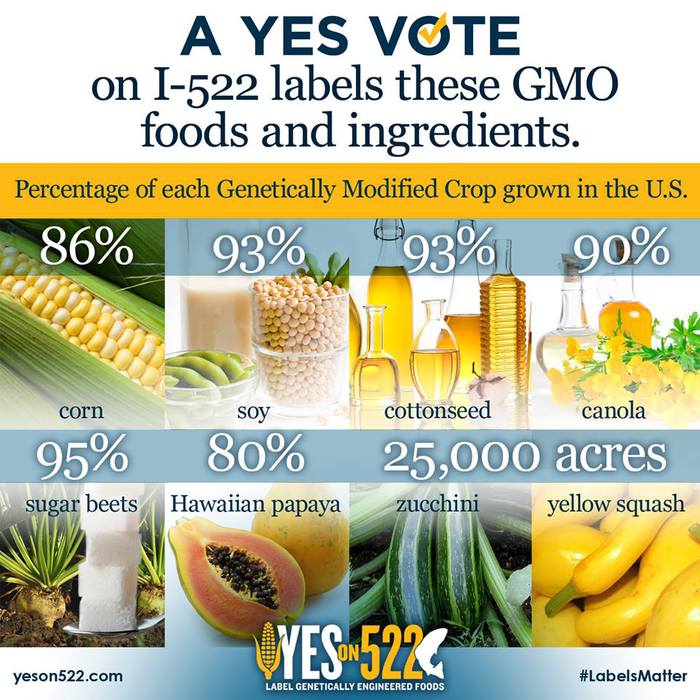 A YES VOTE
on I-522 labels these GMO foods and ingredients.

Percentage of each Genetically Modified Crop grown in the U.S.

86%
corn

93%
soy

93%
cottonseed

90%
canola

95%
sugar beets

80%
Hawaiian papaya

25,000 acres
zucchini
yellow squash

yeson522.com

YES ON 522
LABEL GENETICALLY ENGINEERED FOODS

#LabelsMatter