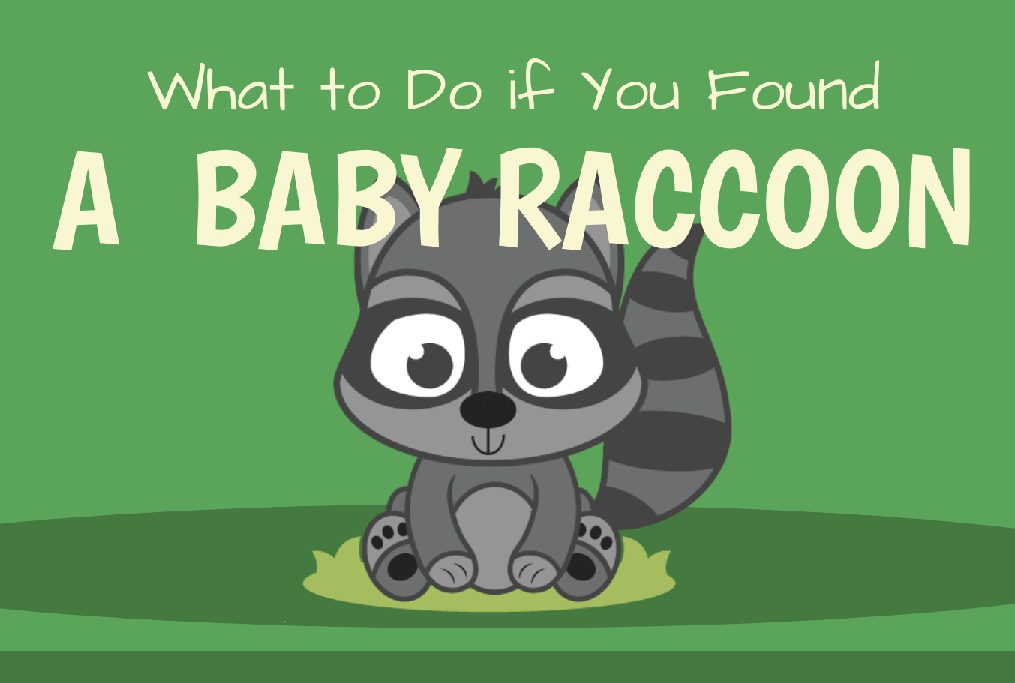 What to Do if You Found

A BABY RACCOON