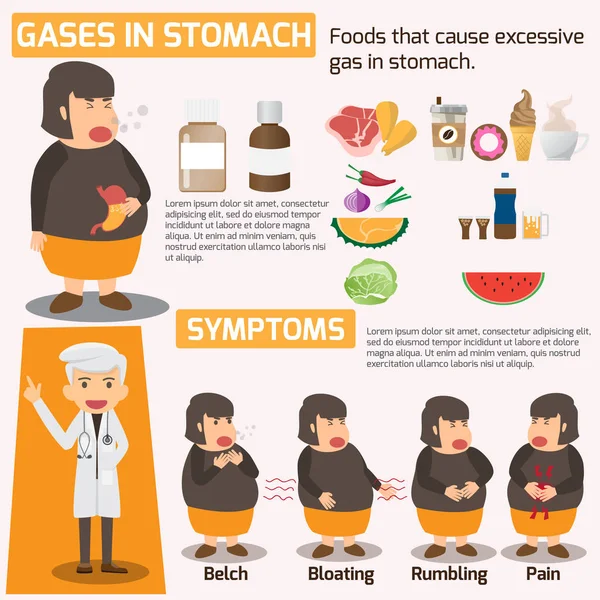 GASES IN STOMACH

Foods that cause excessive gas in stomach.

Lorem ipsum dolor sit amet, consectetur adipisicing elit, sed do eiusmod tempor incididunt ut labore et dolore magna aliqua. Ut enim ad minim veniam, quis nostrud exercitation ullamco laboris nisi ut aliquip.

SYMPTOMS

Lorem ipsum dolor sit amet, consectetur adipisicing elit, sed do eiusmod tempor incididunt ut labore et dolore magna aliqua. Ut enim ad minim veniam, quis nostrud exercitation ullamco laboris nisi ut aliquip.

Belch

Bloating

Rumbling

Pain